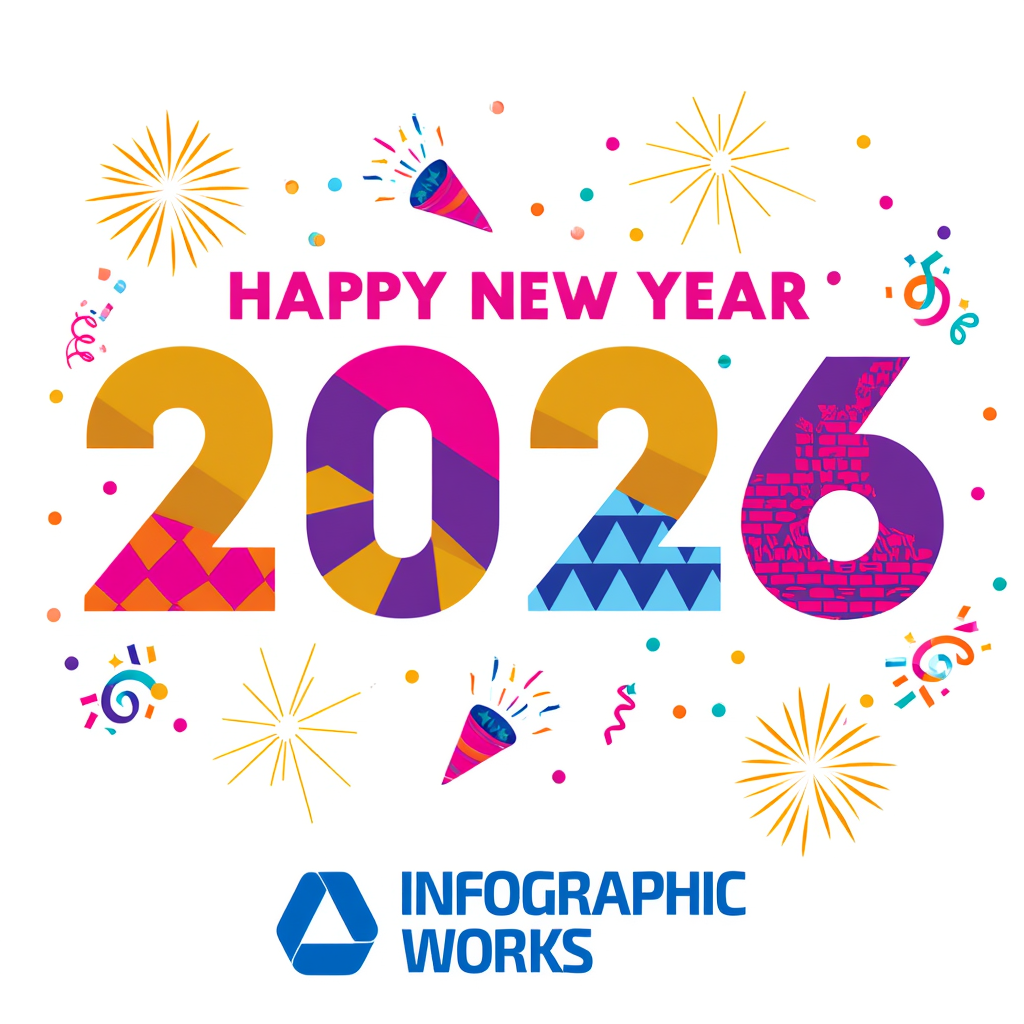 HAPPY NEW YEAR

2026

INFOGRAPHIC WORKS