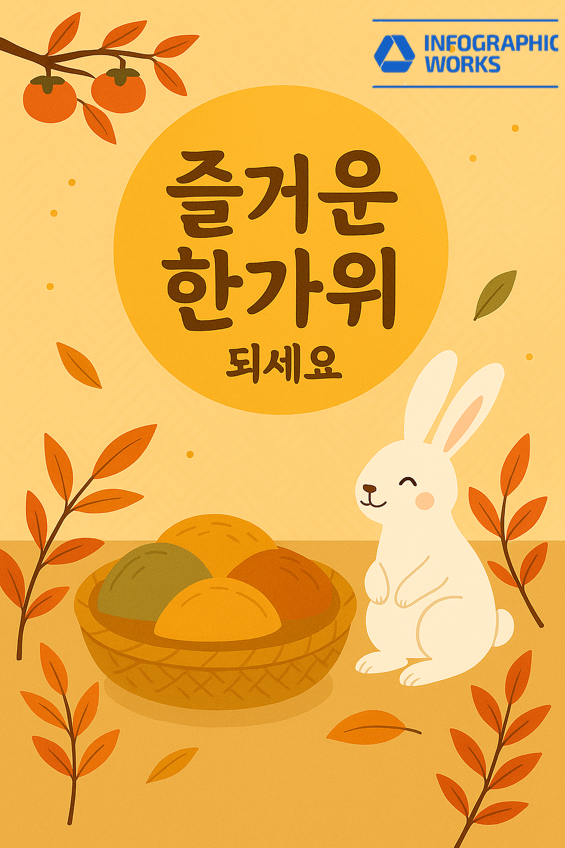 INFOGRAPHIC WORKS

즐거운
한가위
되세요