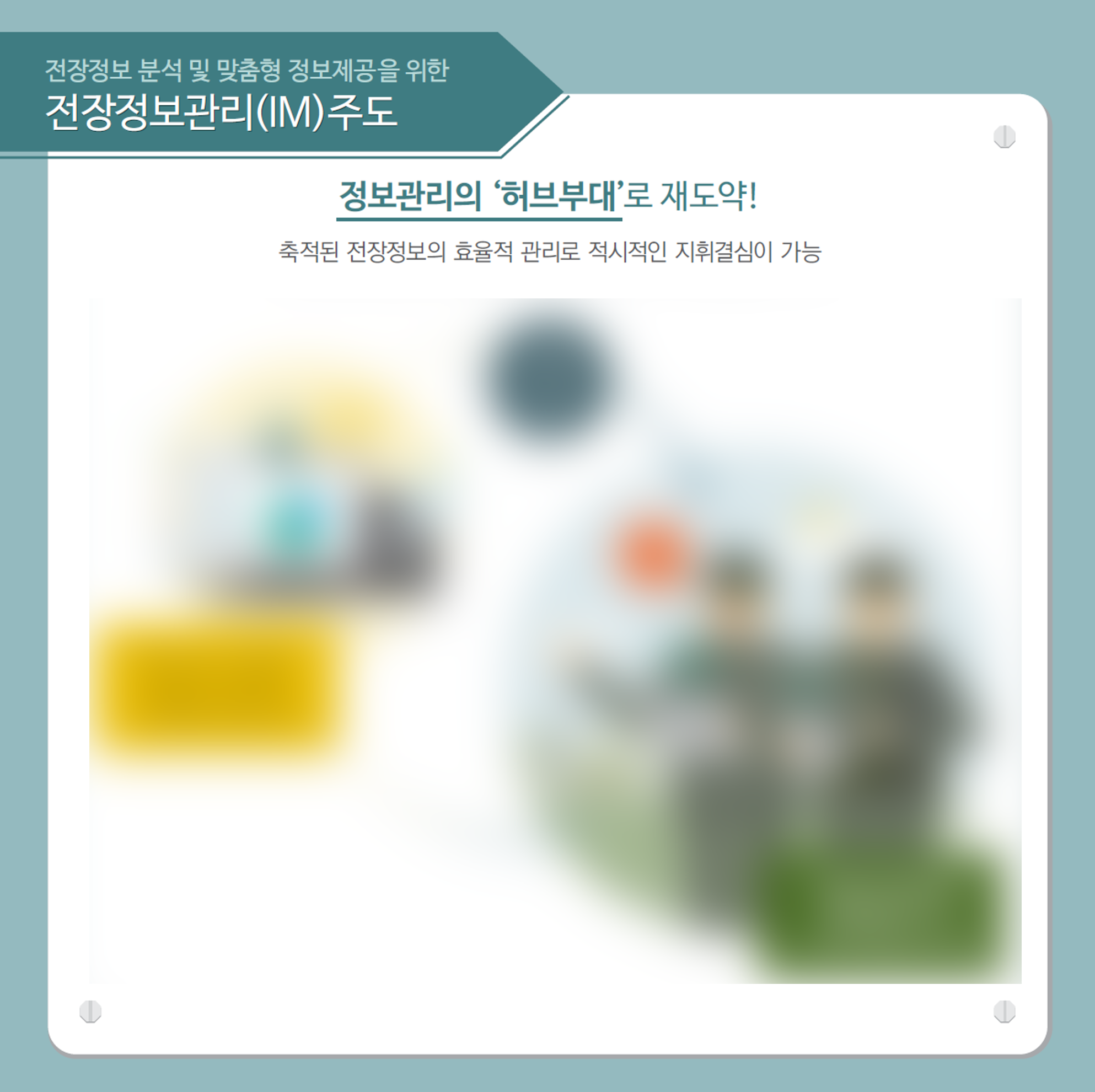 전장정보 분석 및 맞춤형 정보제공을 위한
전장정보관리(IM)주도

정보관리의 ‘허브부대’로 재도약!

축적된 전장정보의 효율적 관리로 적시적인 지휘결심이 가능