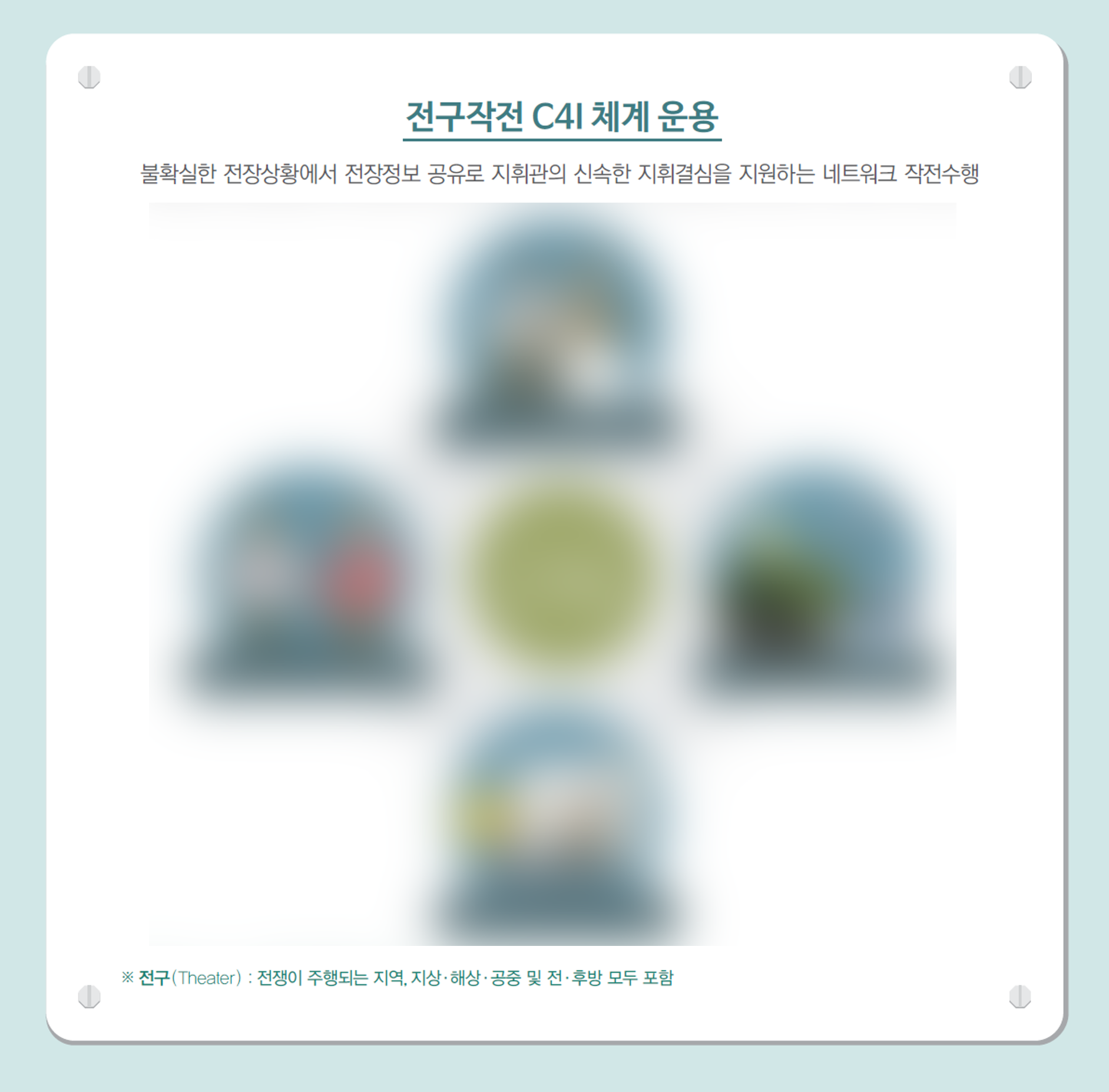 전구작전 C4I 체계 운용

불확실한 전장상황에서 전장정보 공유로 지휘관의 신속한 지휘결심을 지원하는 네트워크 작전수행

※ 전구(Theater) : 전쟁이 주행되는 지역, 지상·해상·공중 및 전·후방 모두 포함