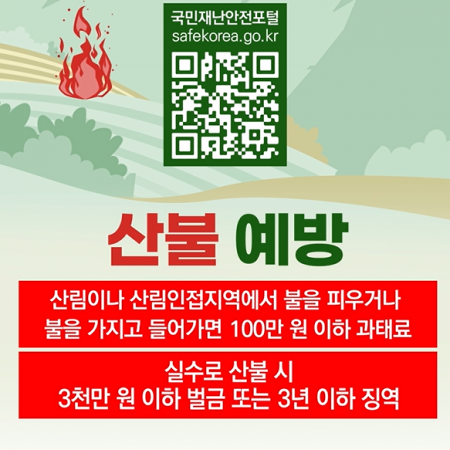 국민재난안전포털
safekorea.go.kr

산불 예방

산림이나 산림인접지역에서 불을 피우거나 불을 가지고 들어가면 100만 원 이하 과태료

실수로 산불 시
3천만 원 이하 벌금 또는 3년 이하 징역