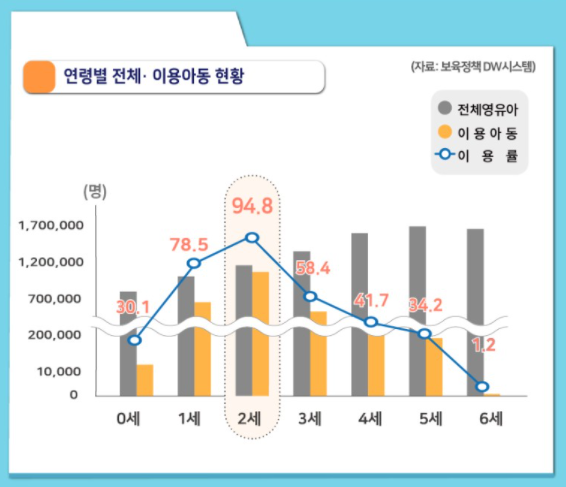 연령별 전체· 이용아동 현황

(자료: 보육정책 DW시스템)

전체영유아
이 용 아 동
이 용 률

(명)

1,700,000
1,200,000
700,000
200,000
10,000
0

30.1
78.5
94.8
58.4
41.7
34.2
1.2

0세
1세
2세
3세
4세
5세
6세