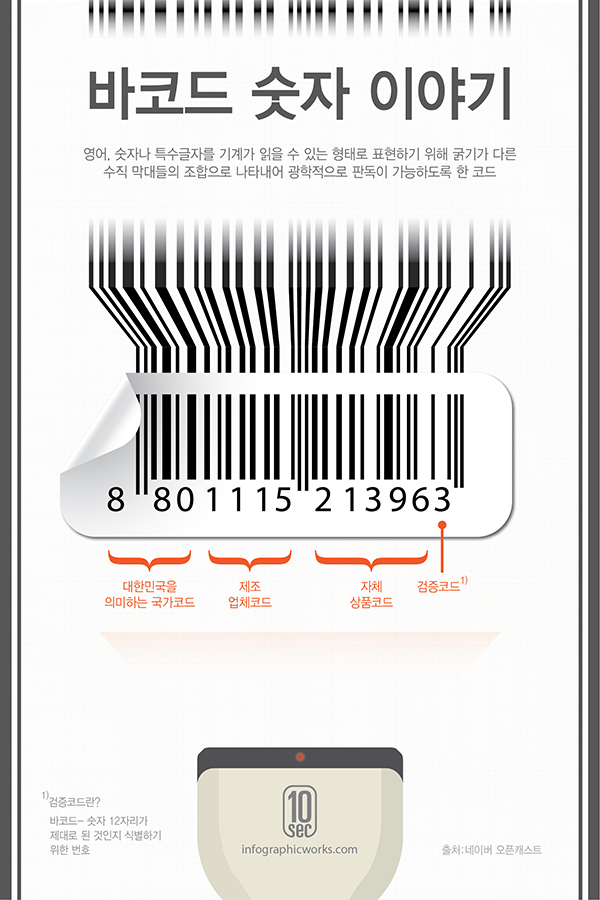 바코드 숫자 이야기

영어, 숫자나 특수글자를 기계가 읽을 수 있는 형태로 표현하기 위해 굵기가 다른 수직 막대들의 조합으로 나타내어 광학적으로 판독이 가능하도록 한 코드

8 801115 213963

대한민국을 의미하는 국가코드

제조 업체코드

자체 상품코드

검증코드$^{1)}$

$^{1)}$검증코드란?
바코드- 숫자 12자리가 제대로 된 것인지 식별하기 위한 번호

10 sec

infographicworks.com

출처:네이버 오픈캐스트